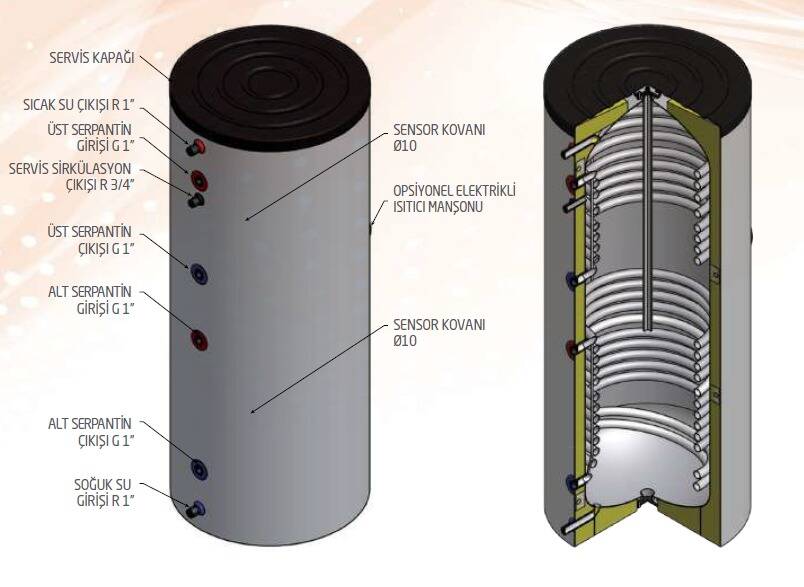 SERVİS KAPAĞI

SICAK SU ÇIKIŞI R 1"

ÜST SERPANTİN GİRİŞİ G 1"

SERVİS SİRKÜLASYON ÇIKIŞI R 3/4"

ÜST SERPANTİN ÇIKIŞI G 1"

ALT SERPANTİN GİRİŞİ G 1"

ALT SERPANTİN ÇIKIŞI G 1"

SOĞUK SU GİRİŞİ R 1"

SENSOR KOVANI Ø10

OPSİYONEL ELEKTRİKLİ ISITICI MANŞONU

SENSOR KOVANI Ø10